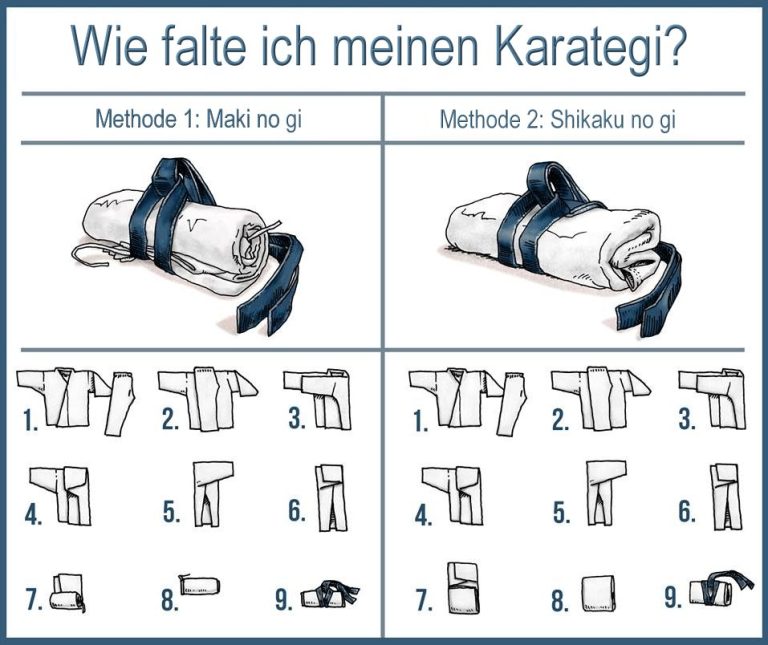 Wie falte ich meinen Karategi?

Methode 1: Maki no gi

1.
2.
3.
4.
5.
6.
7.
8.
9.

Methode 2: Shikaku no gi

1.
2.
3.
4.
5.
6.
7.
8.
9.